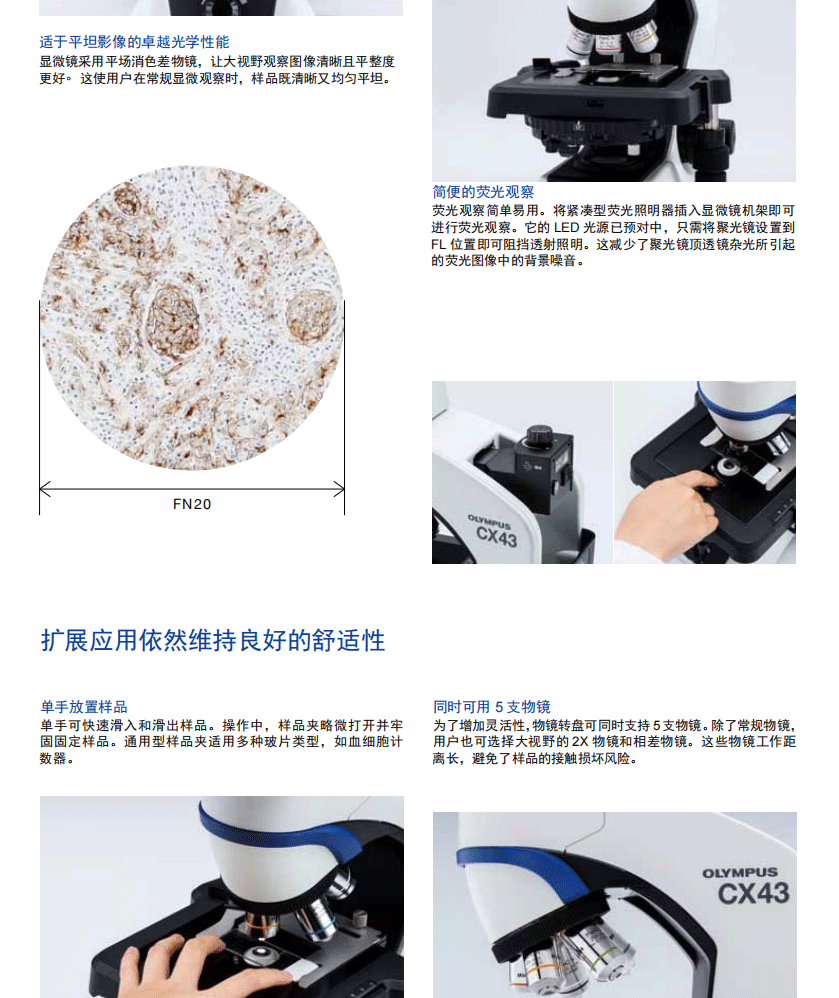 适于平坦影像的卓越光学性能
显微镜采用平场消色差物镜，让大视野观察图像清晰且平整度更好。这使用户在常规显微观察时，样品既清晰又均匀平坦。

FN20

简便的荧光观察
荧光观察简单易用。将紧凑型荧光照明器插入显微镜机架即可进行荧光观察。它的 LED 光源已预对中，只需将聚光镜设置到 FL 位置即可阻挡透射照明。这减少了聚光镜顶透镜杂光所引起的荧光图像中的背景噪音。

OLYMPUS
CX43

扩展应用依然维持良好的舒适性

单手放置样品
单手可快速滑入和滑出样品。操作中，样品夹略微打开并牢固固定样品。通用型样品夹适用多种玻片类型，如血细胞计数器。

同时可用 5 支物镜
为了增加灵活性，物镜转盘可同时支持 5 支物镜。除了常规物镜，用户也可选择大视野的 2X 物镜和相差物镜。这些物镜工作距离长，避免了样品的接触损坏风险。

OLYMPUS
CX43